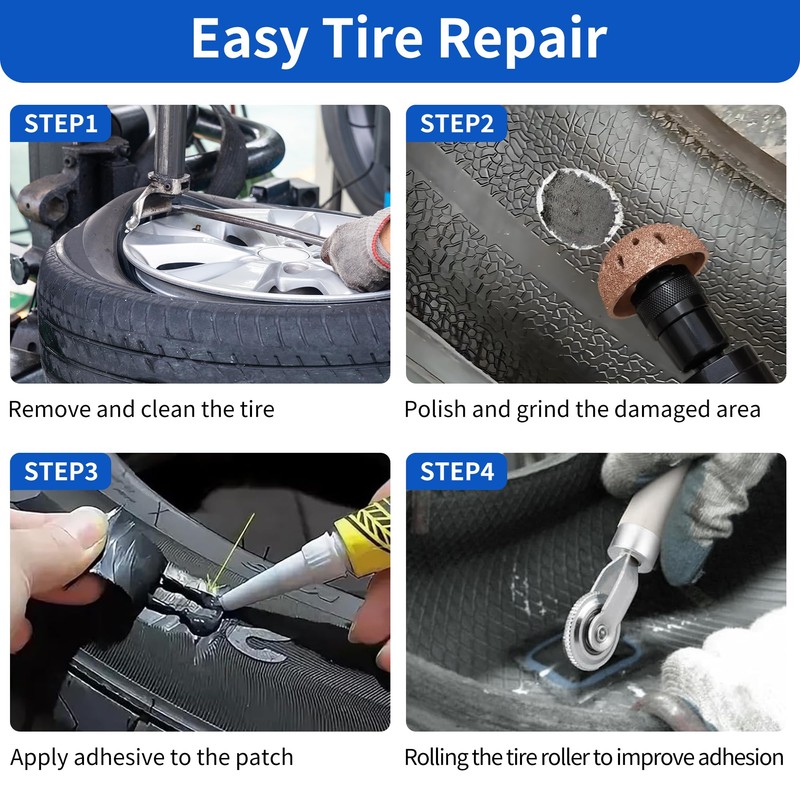 Easy Tire Repair

STEP1

Remove and clean the tire

STEP2

Polish and grind the damaged area

STEP3

Apply adhesive to the patch

STEP4

Rolling the tire roller to improve adhesion