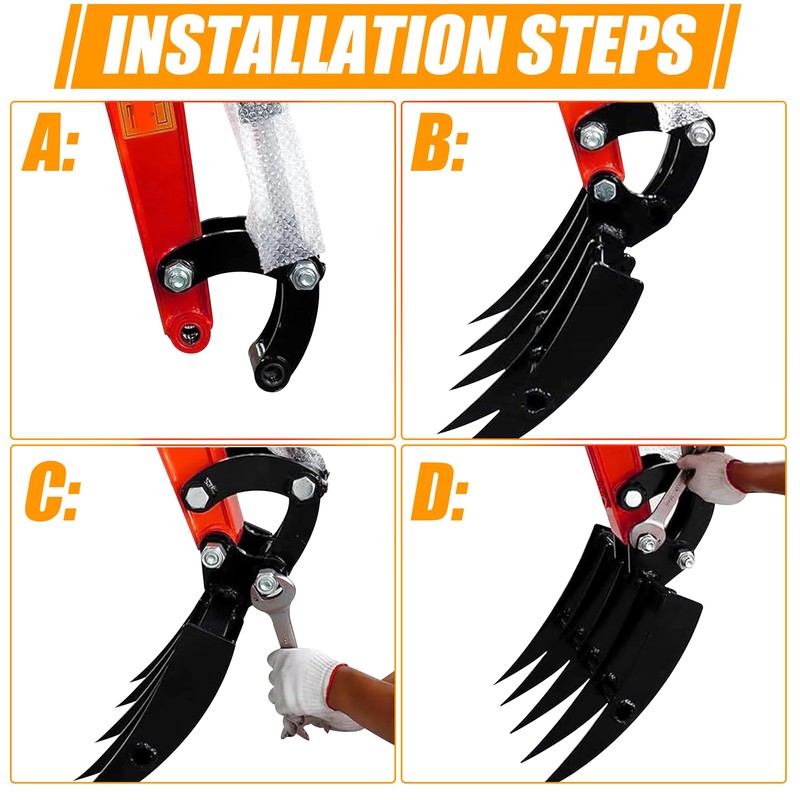 INSTALLATION STEPS

A:

B:

C:

D: