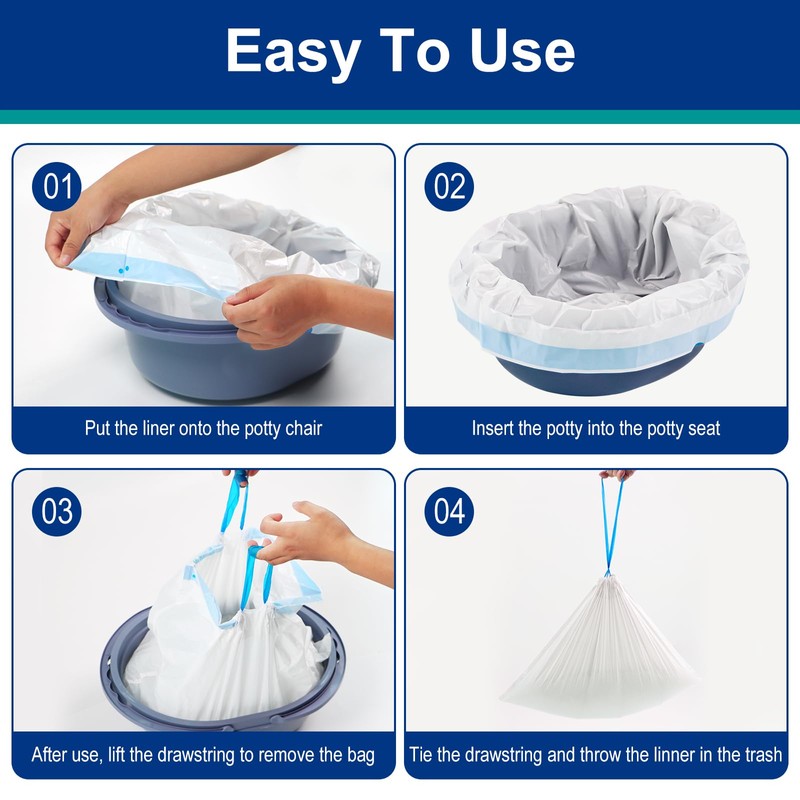 Easy To Use

01

Put the liner onto the potty chair

02

Insert the potty into the potty seat

03

After use, lift the drawstring to remove the bag

04

Tie the drawstring and throw the linner in the trash