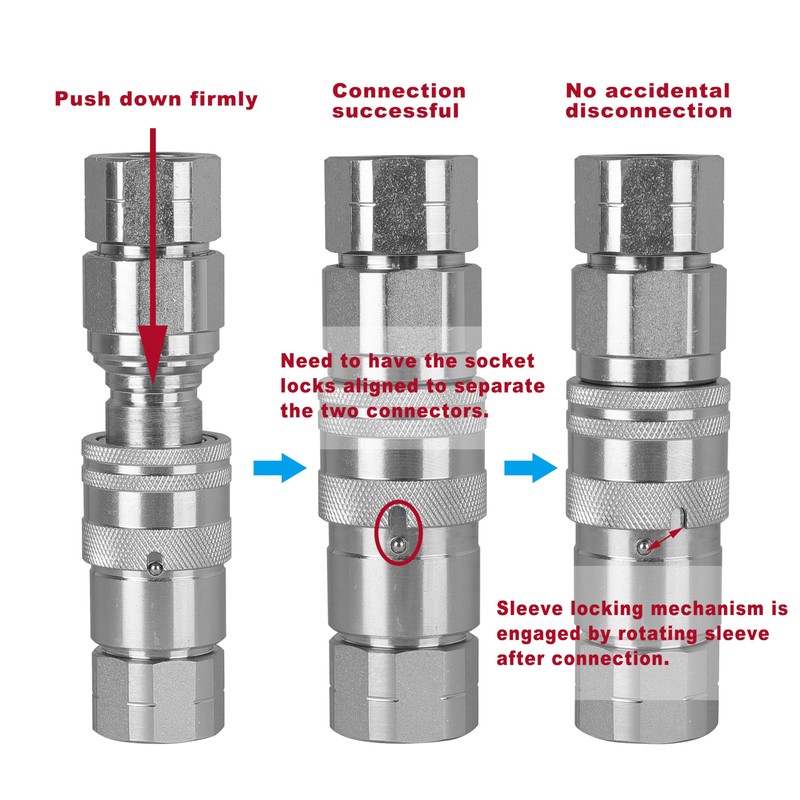 Push down firmly

Connection successful

No accidental disconnection

Need to have the socket locks aligned to separate the two connectors.

Sleeve locking mechanism is engaged by rotating sleeve after connection.