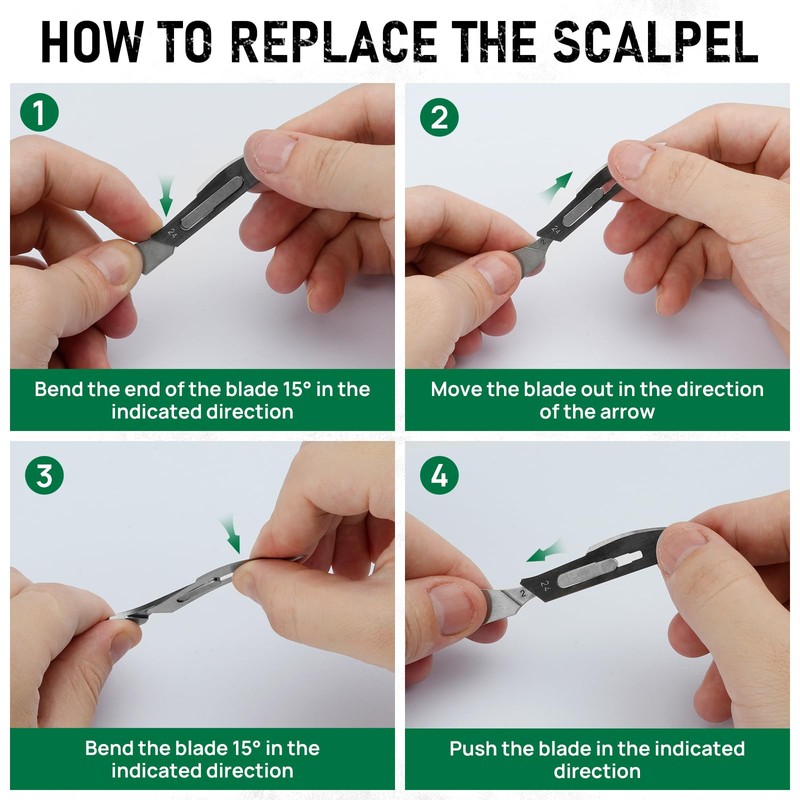 HOW TO REPLACE THE SCALPEL

1

24

Bend the end of the blade 15° in the indicated direction

2

24

Move the blade out in the direction of the arrow

3

Bend the blade 15° in the indicated direction

4

24

Push the blade in the indicated direction