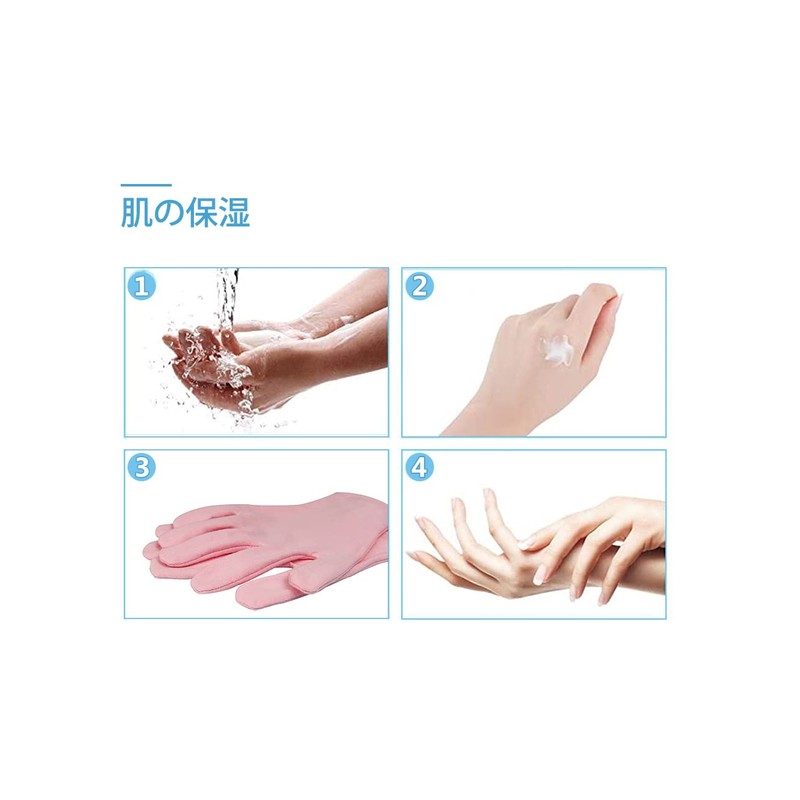 肌の保湿

1

2

3

4