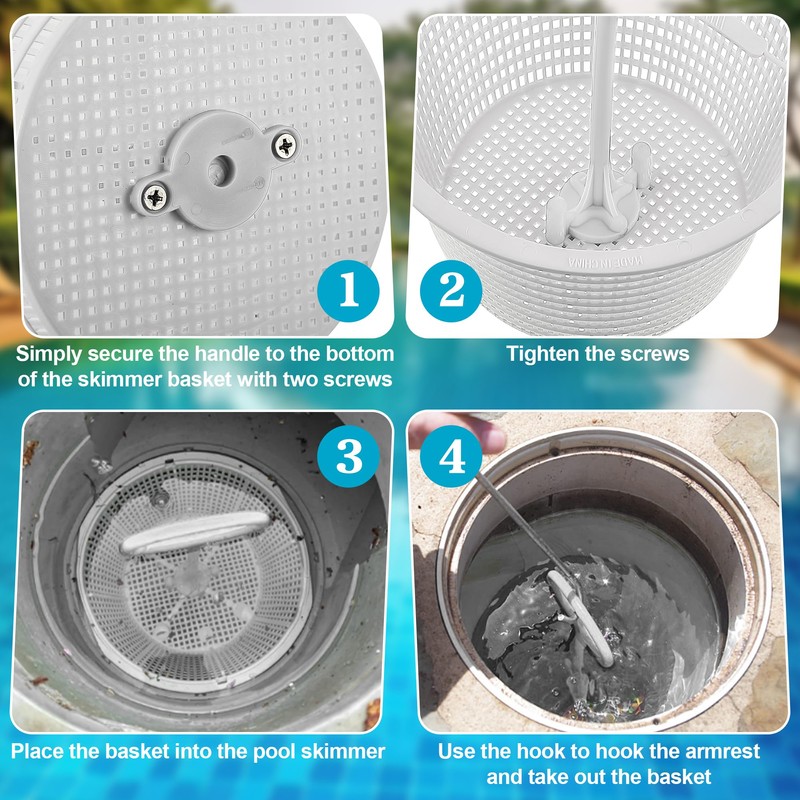 1

Simply secure the handle to the bottom of the skimmer basket with two screws

MADE IN CHINA

2

Tighten the screws

3

Place the basket into the pool skimmer

4

Use the hook to hook the armrest and take out the basket