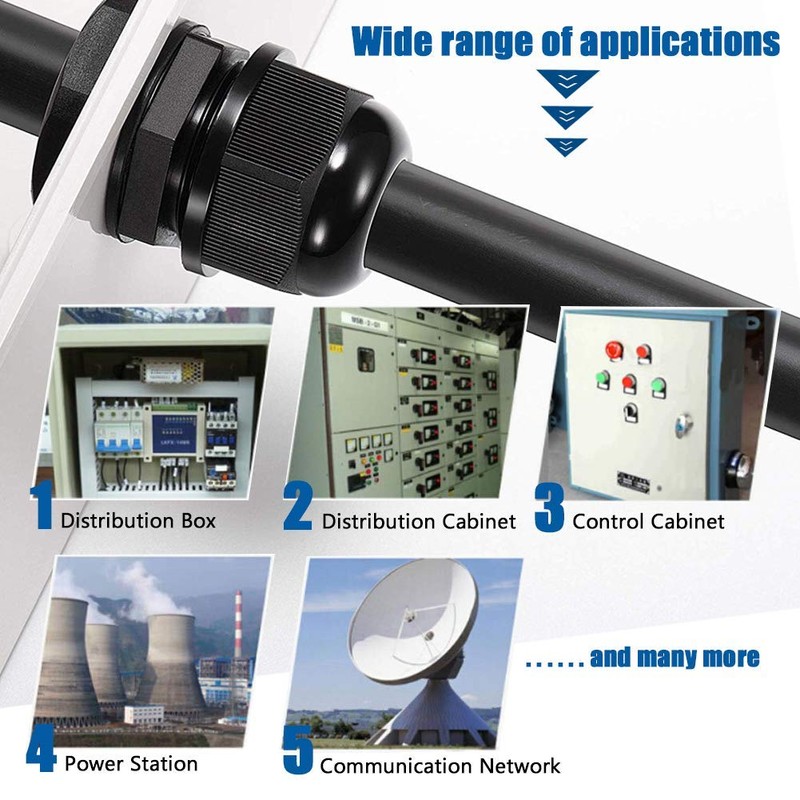 Wide range of applications

1 Distribution Box

2 Distribution Cabinet

3 Control Cabinet

4 Power Station

5 Communication Network

...... and many more