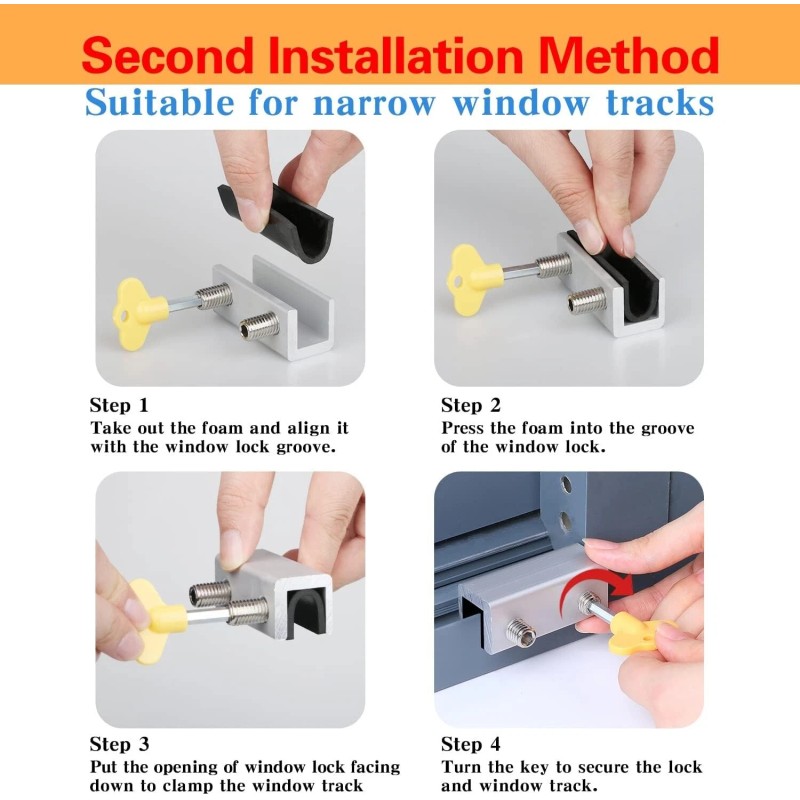 Second Installation Method

Suitable for narrow window tracks

Step 1
Take out the foam and align it with the window lock groove.

Step 2
Press the foam into the groove of the window lock.

Step 3
Put the opening of window lock facing down to clamp the window track

Step 4
Turn the key to secure the lock and window track.