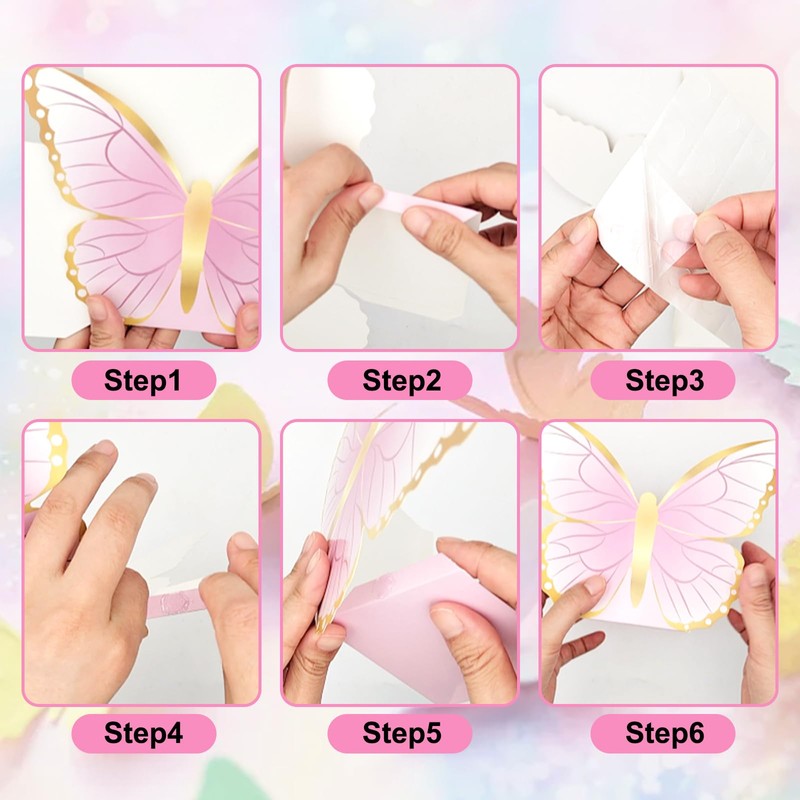 Step1

Step2

Step3

Step4

Step5

Step6