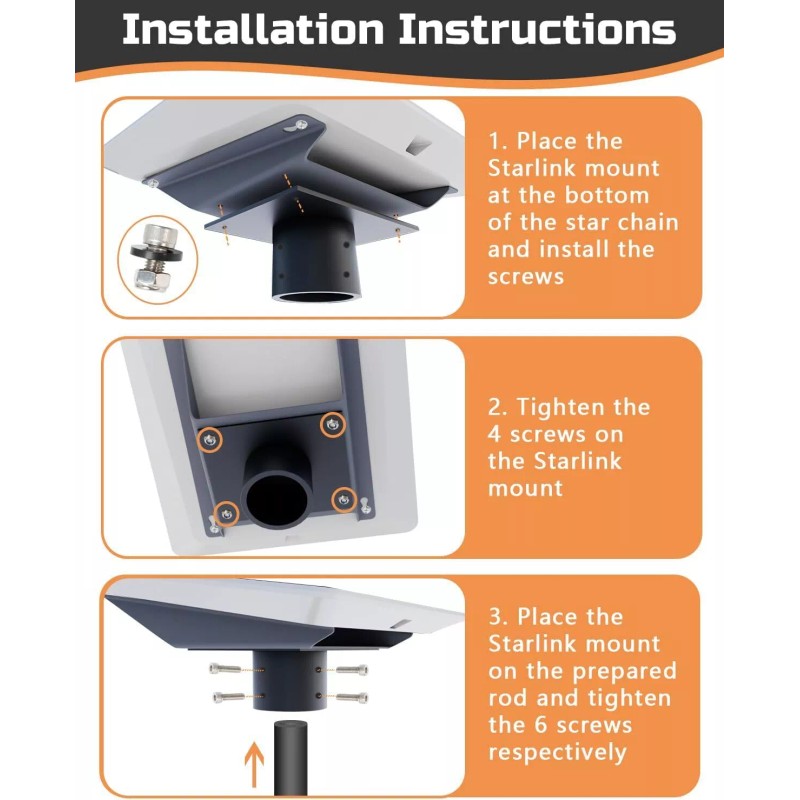 Installation Instructions

1. Place the Starlink mount at the bottom of the star chain and install the screws

2. Tighten the 4 screws on the Starlink mount

3. Place the Starlink mount on the prepared rod and tighten the 6 screws respectively