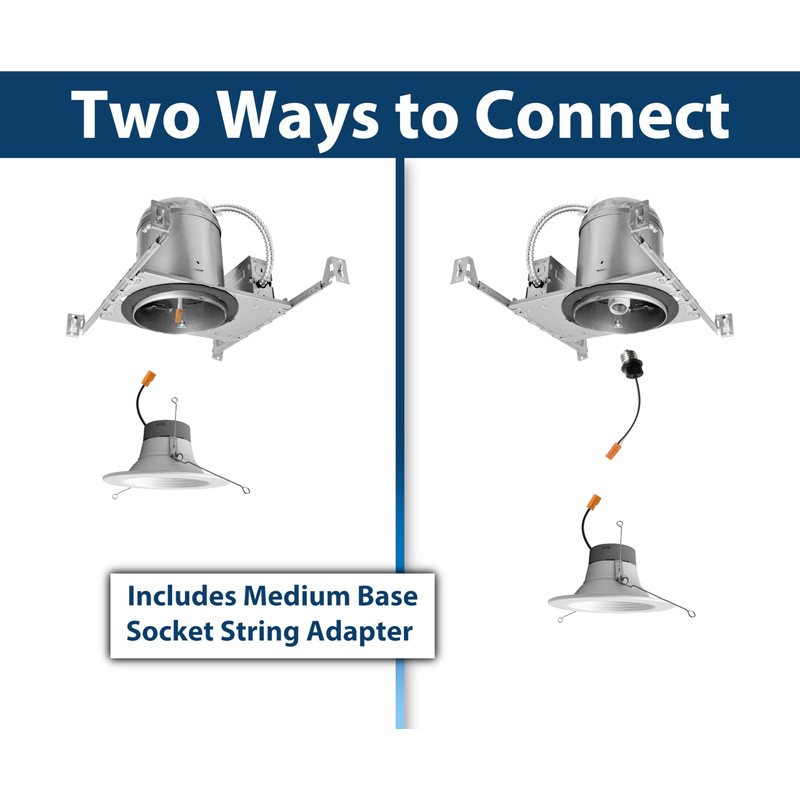 Two Ways to Connect

Includes Medium Base Socket String Adapter