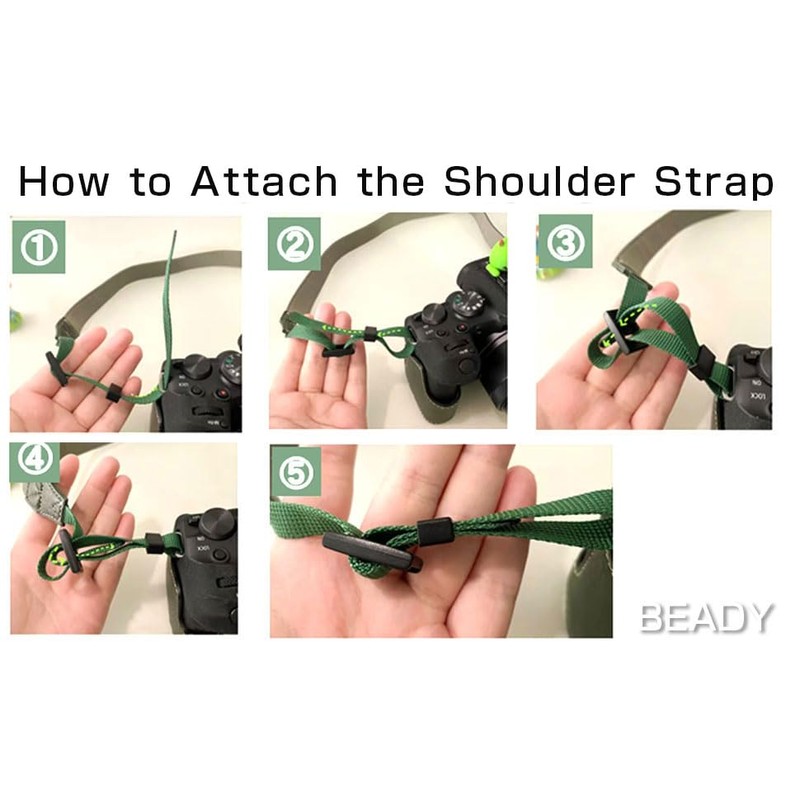 How to Attach the Shoulder Strap

①

②

③

④

⑤

BEADY