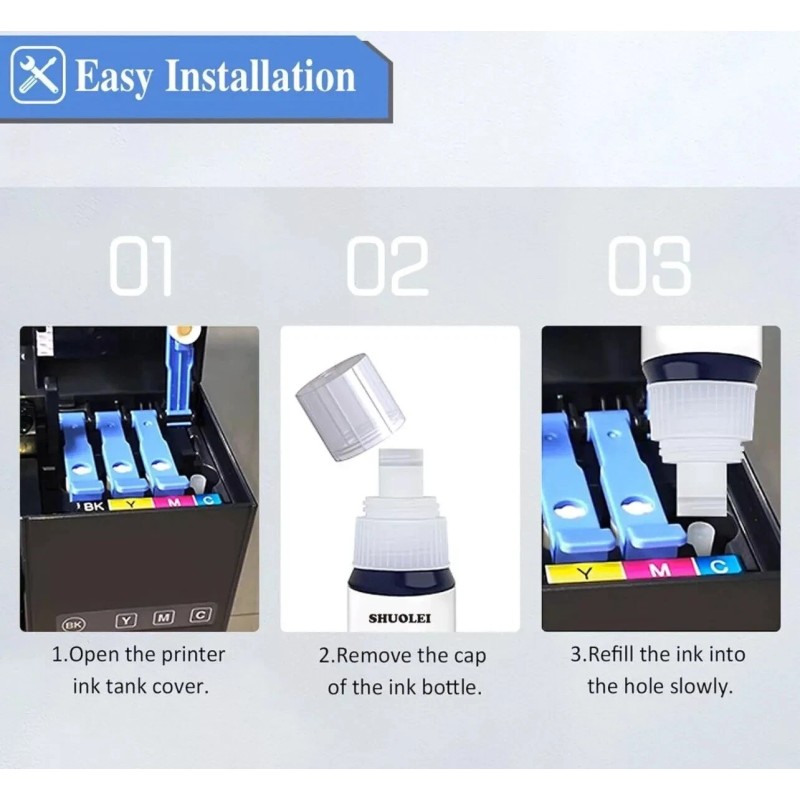 Easy Installation

01

BK Y M C

BK Y M C

1.Open the printer ink tank cover.

02

SHUOLEI

2.Remove the cap of the ink bottle.

03

Y M C

3.Refill the ink into the hole slowly.