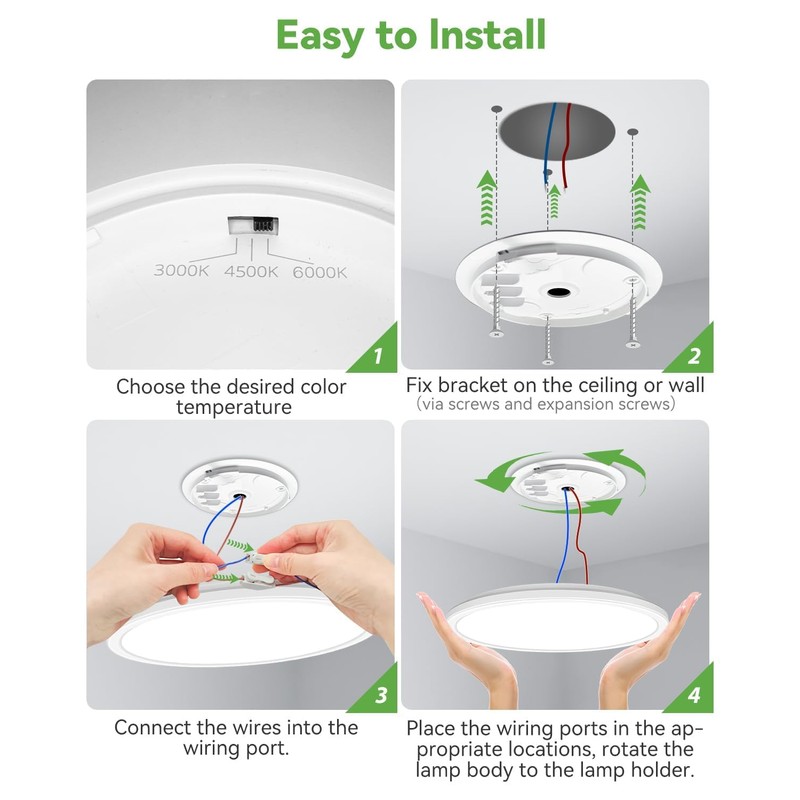 Easy to Install

3000K 4500K 6000K

1

Choose the desired color temperature

2

Fix bracket on the ceiling or wall
(via screws and expansion screws)

3

Connect the wires into the wiring port.

4

Place the wiring ports in the appropriate locations, rotate the lamp body to the lamp holder.