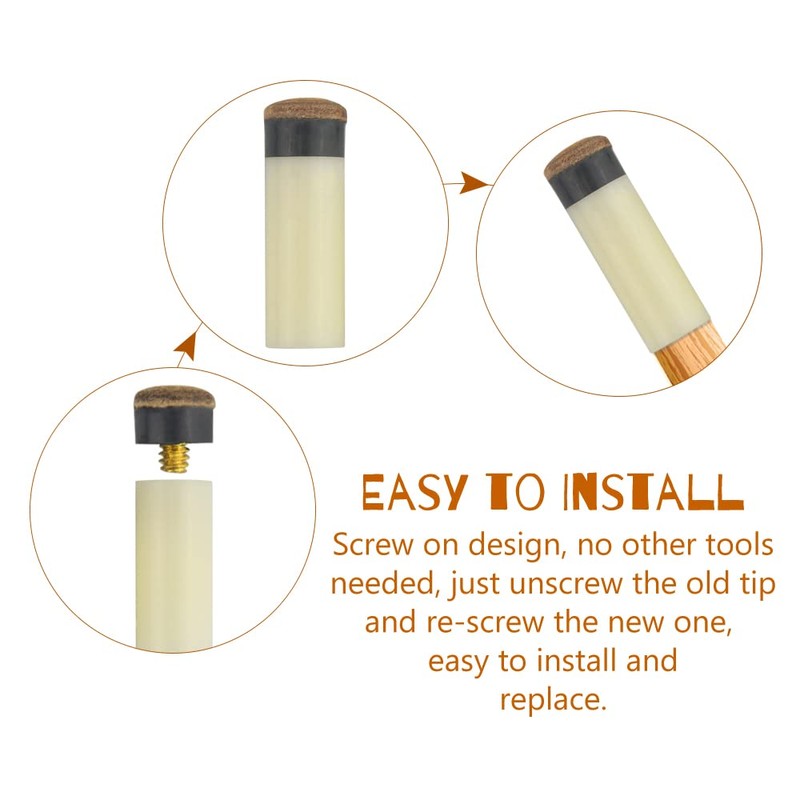 EASY TO INSTALL

Screw on design, no other tools needed, just unscrew the old tip and re-screw the new one, easy to install and replace.