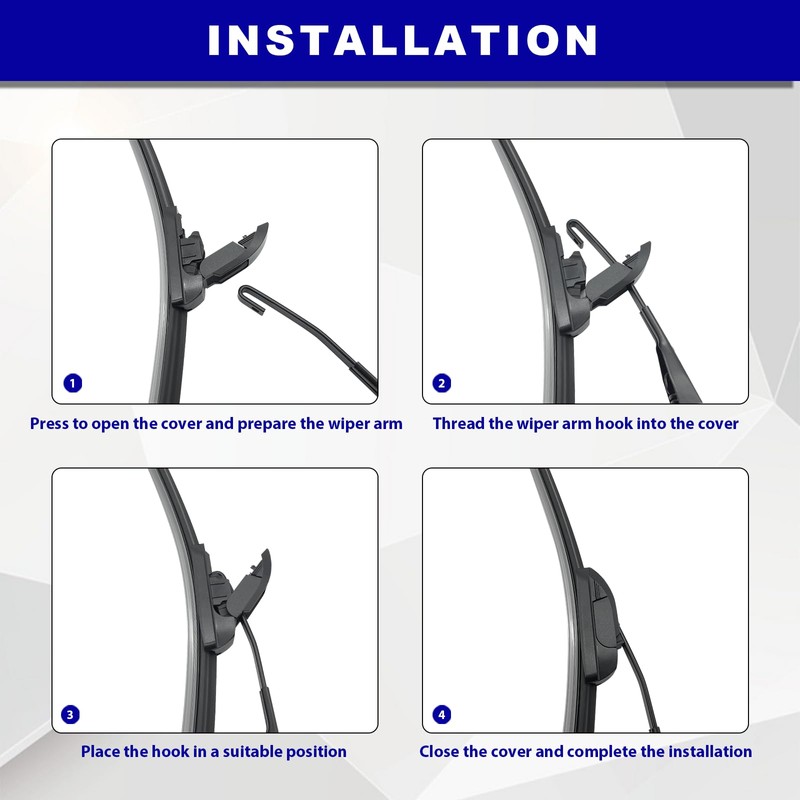 INSTALLATION

1

Press to open the cover and prepare the wiper arm

2

Thread the wiper arm hook into the cover

3

Place the hook in a suitable position

4

Close the cover and complete the installation