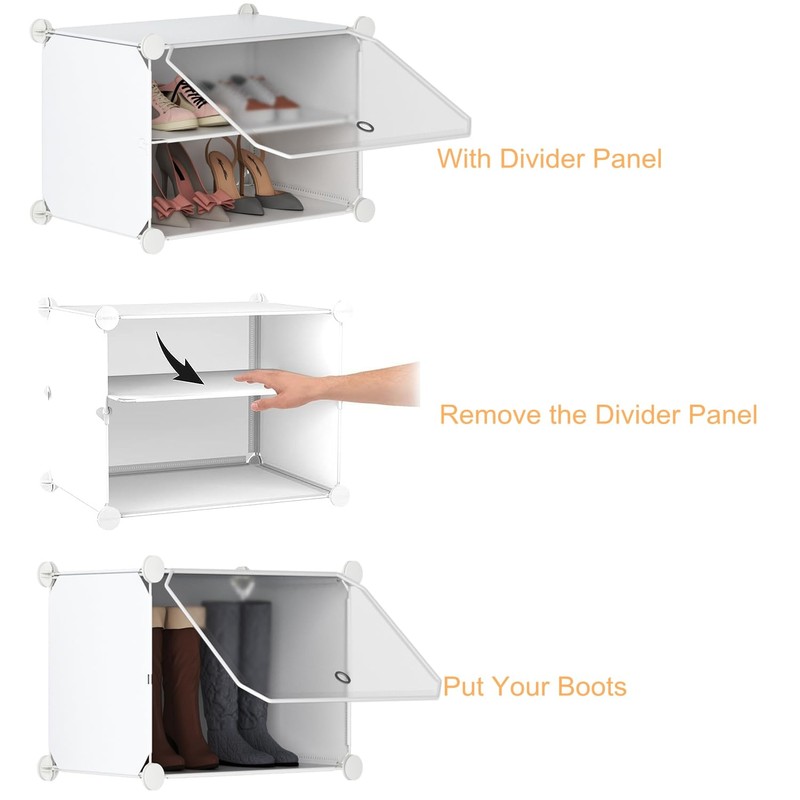 With Divider Panel

Remove the Divider Panel

Put Your Boots