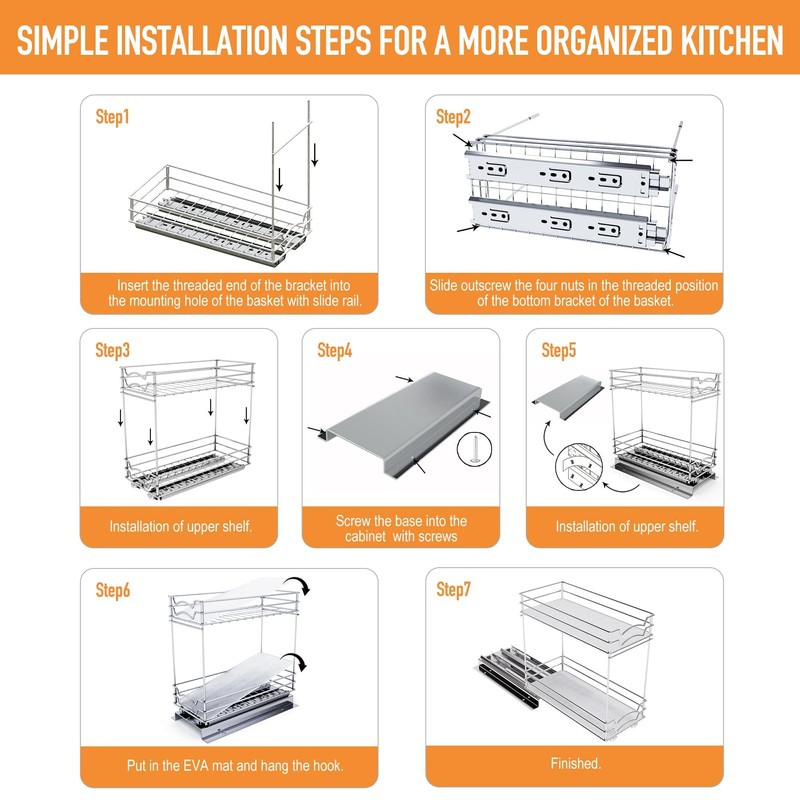 SIMPLE INSTALLATION STEPS FOR A MORE ORGANIZED KITCHEN

Step1

Insert the threaded end of the bracket into the mounting hole of the basket with slide rail.

Step2

Slide outscrew the four nuts in the threaded position of the bottom bracket of the basket.

Step3

Installation of upper shelf.

Step4

Screw the base into the cabinet with screws

Step5

Installation of upper shelf.

Step6

Put in the EVA mat and hang the hook.

Step7

Finished.