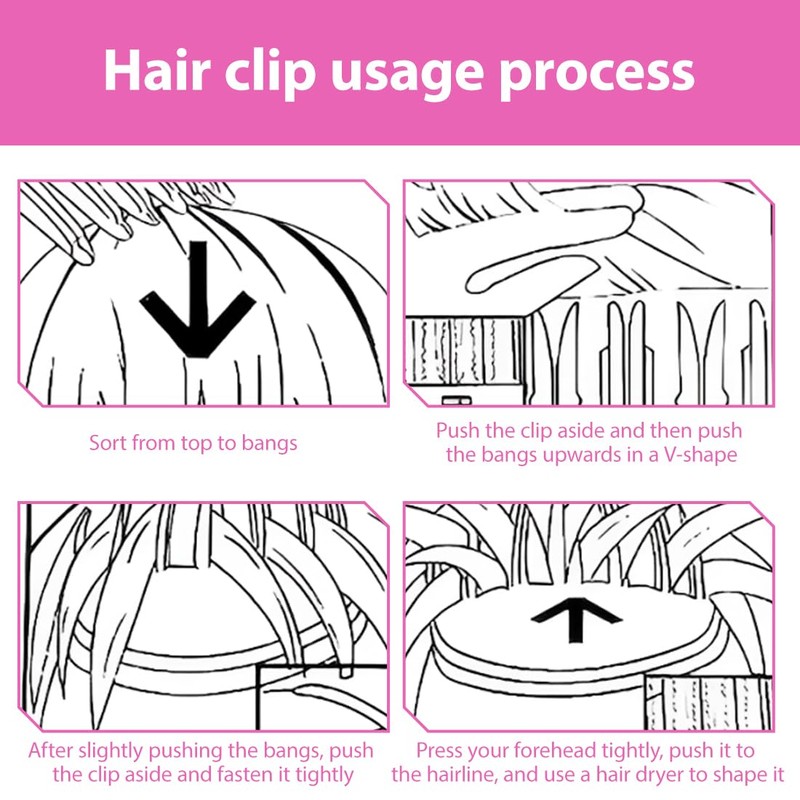 Hair clip usage process

Sort from top to bangs

Push the clip aside and then push the bangs upwards in a V-shape

After slightly pushing the bangs, push the clip aside and fasten it tightly

Press your forehead tightly, push it to the hairline, and use a hair dryer to shape it