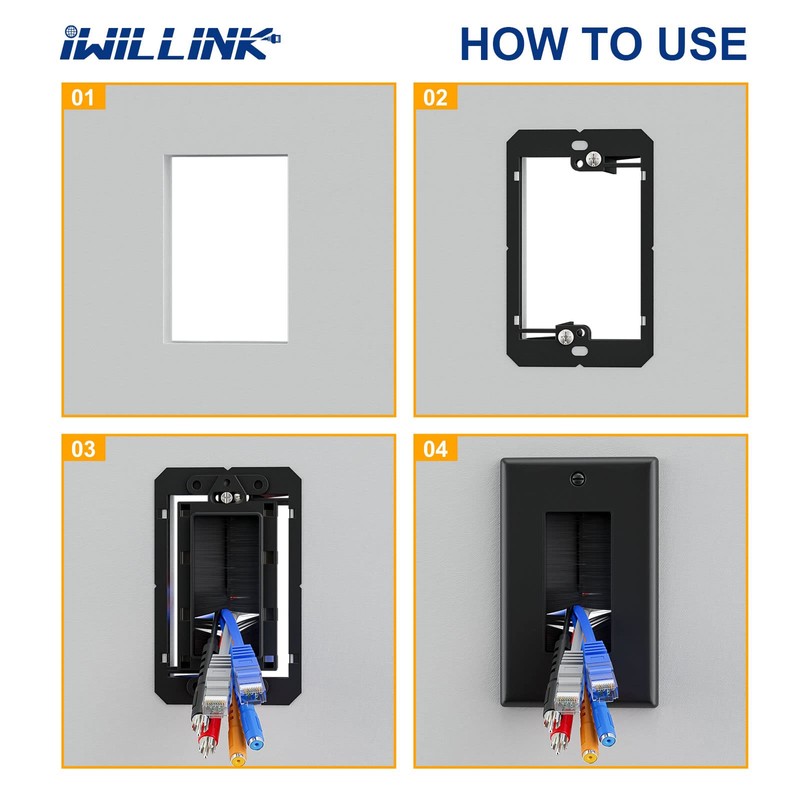 iWILLINK

HOW TO USE

01

02

03

04