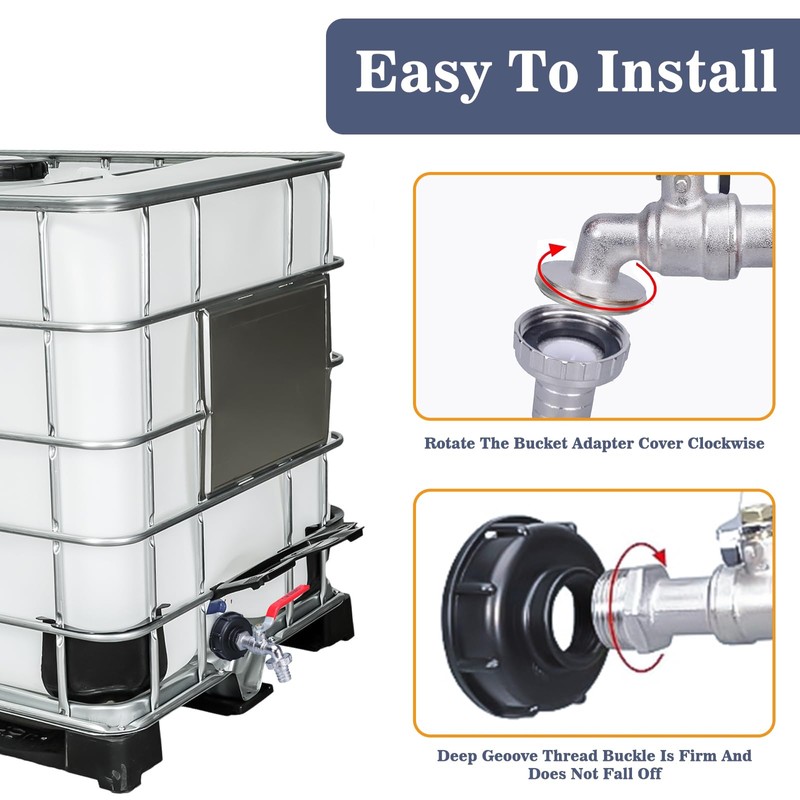 Easy To Install

Rotate The Bucket Adapter Cover Clockwise

Deep Geoove Thread Buckle Is Firm And Does Not Fall Off