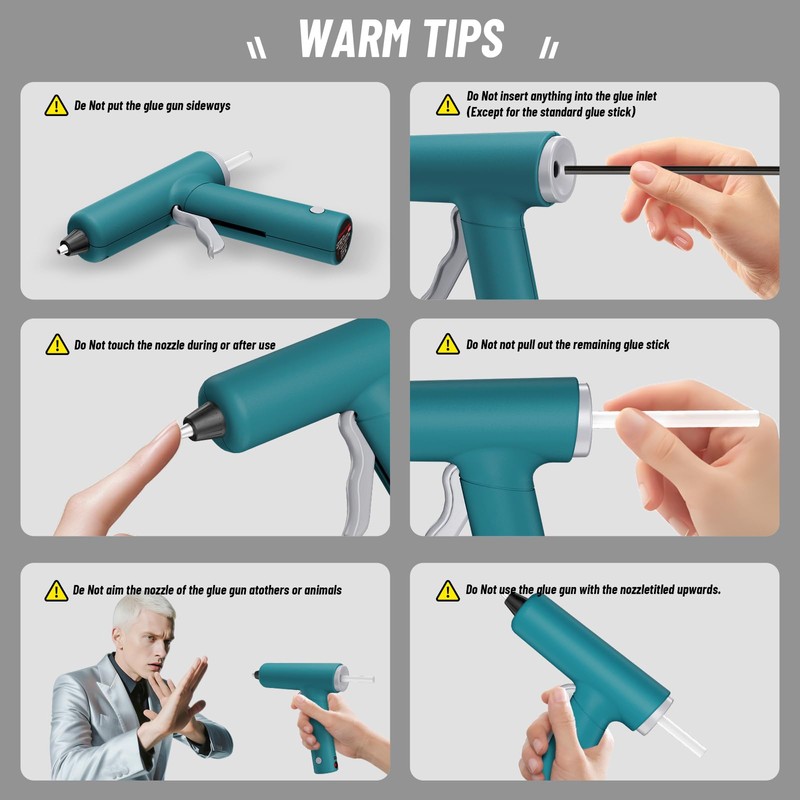 WARM TIPS

De Not put the glue gun sideways

Do Not insert anything into the glue inlet (Except for the standard glue stick)

Do Not touch the nozzle during or after use

Do Not not pull out the remaining glue stick

De Not aim the nozzle of the glue gun atothers or animals

Do Not use the glue gun with the nozzletitled upwards.