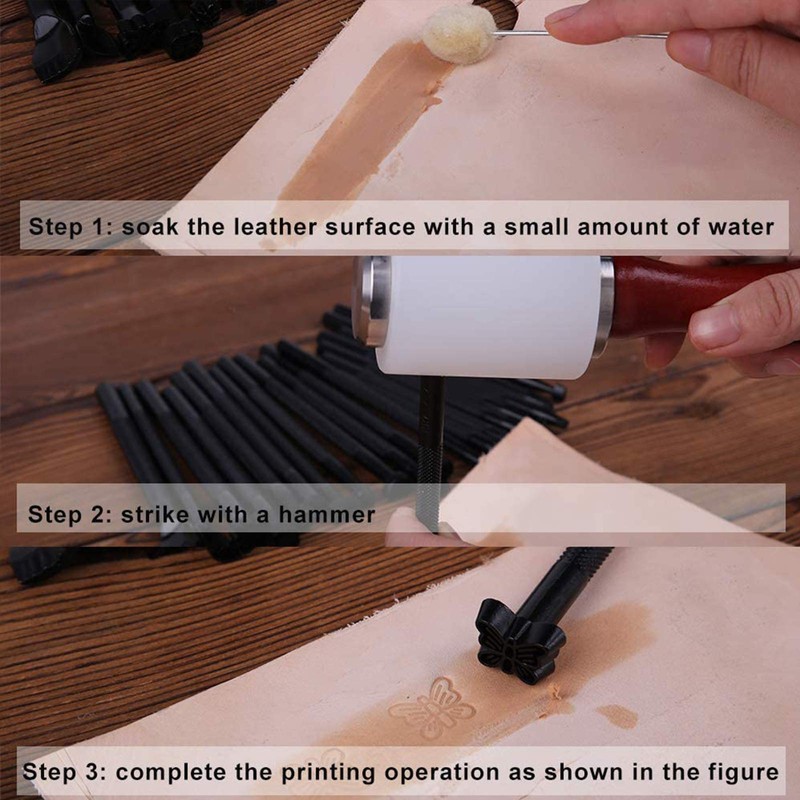 Step 1: soak the leather surface with a small amount of water

Step 2: strike with a hammer

Step 3: complete the printing operation as shown in the figure