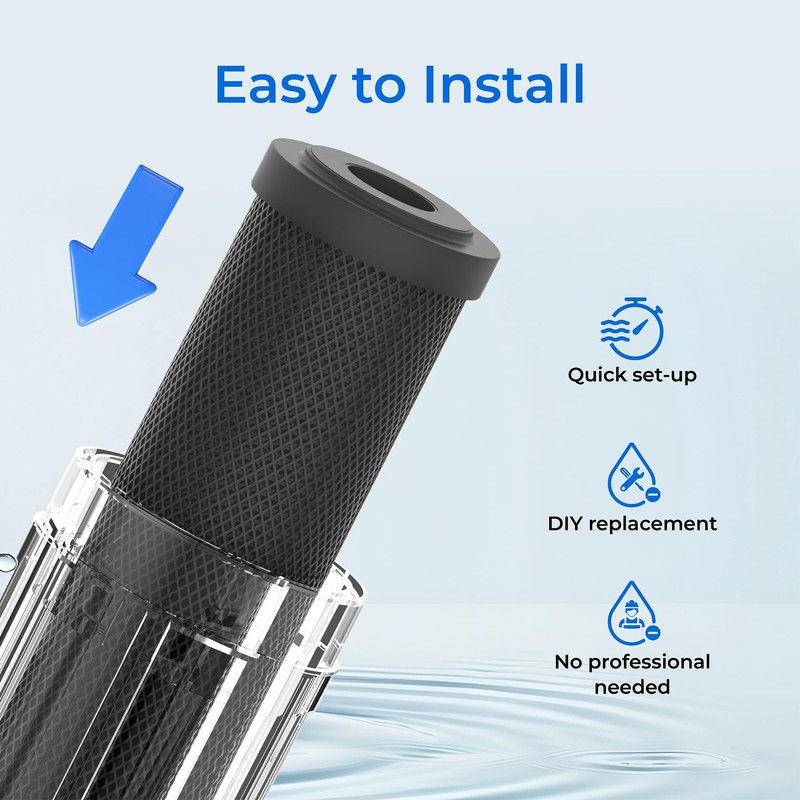 Easy to Install

Quick set-up

DIY replacement

No professional needed