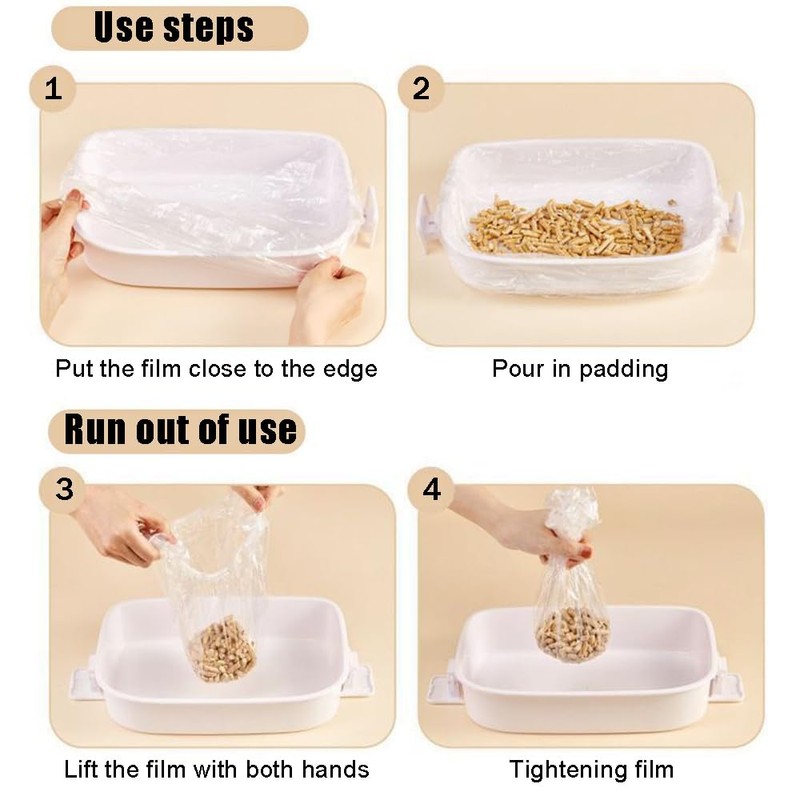 Use steps

1

Put the film close to the edge

2

Pour in padding

Run out of use

3

Lift the film with both hands

4

Tightening film