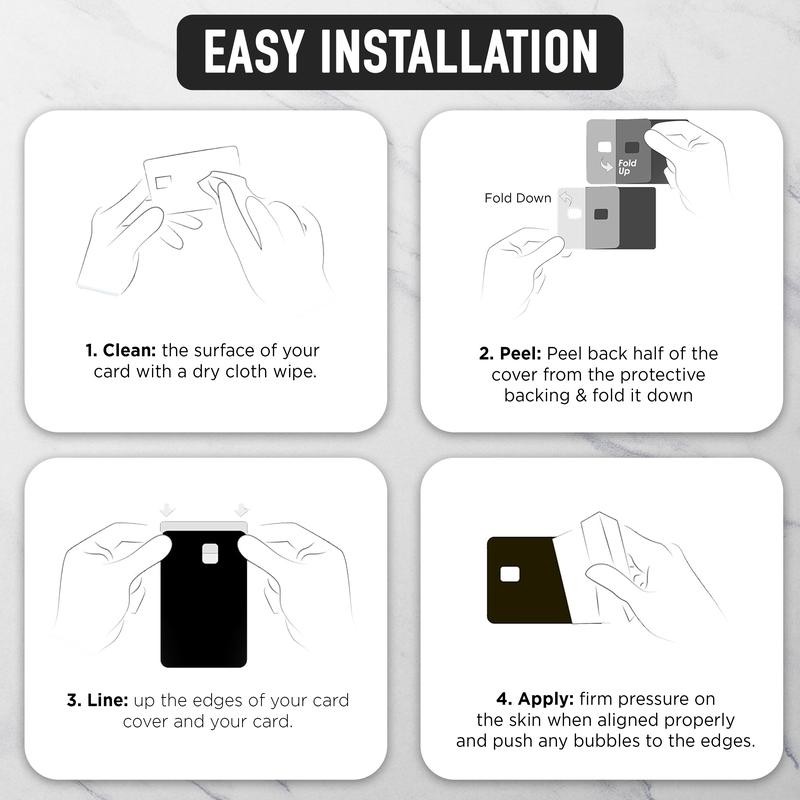 EASY INSTALLATION

1. Clean: the surface of your card with a dry cloth wipe.

Fold Up

Fold Down

2. Peel: Peel back half of the cover from the protective backing & fold it down

3. Line: up the edges of your card cover and your card.

4. Apply: firm pressure on the skin when aligned properly and push any bubbles to the edges.