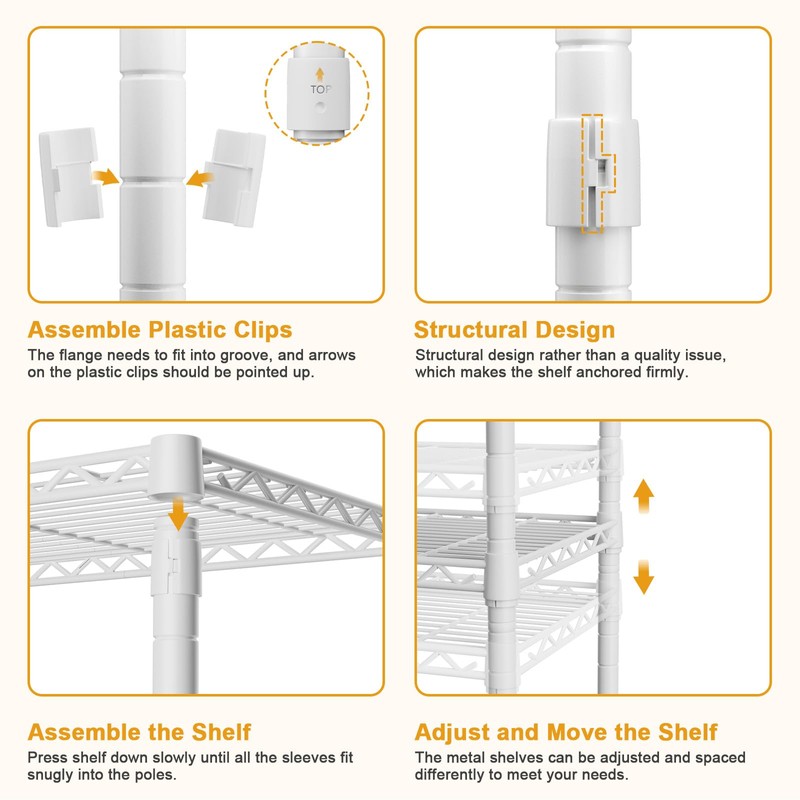 TOP

Assemble Plastic Clips
The flange needs to fit into groove, and arrows on the plastic clips should be pointed up.

Structural Design
Structural design rather than a quality issue, which makes the shelf anchored firmly.

Assemble the Shelf
Press shelf down slowly until all the sleeves fit snugly into the poles.

Adjust and Move the Shelf
The metal shelves can be adjusted and spaced differently to meet your needs.