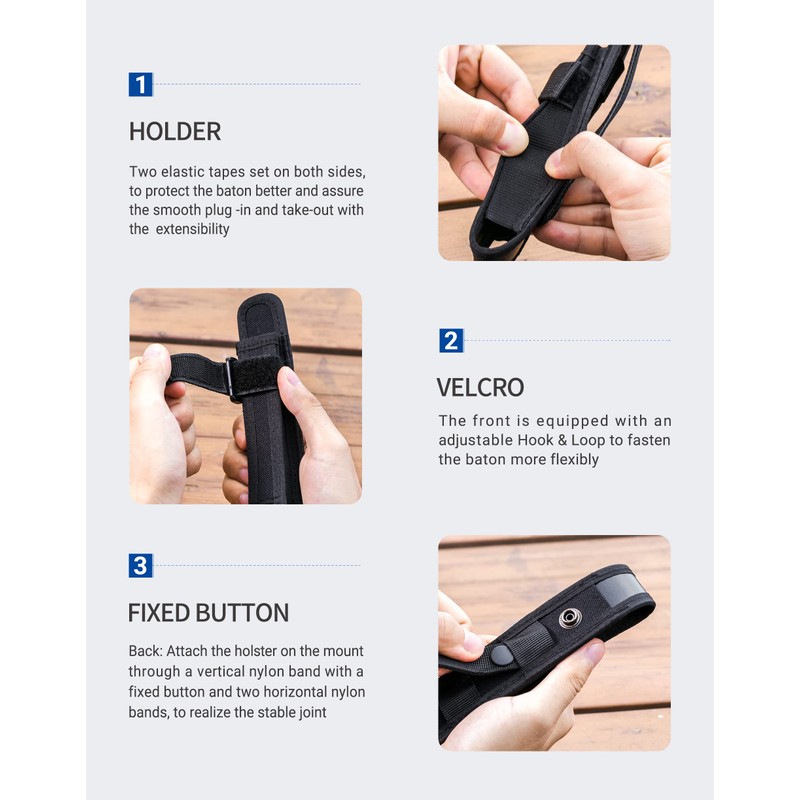 1

HOLDER

Two elastic tapes set on both sides, to protect the baton better and assure the smooth plug -in and take-out with the extensibility

2

VELCRO

The front is equipped with an adjustable Hook & Loop to fasten the baton more flexibly

3

FIXED BUTTON

Back: Attach the holster on the mount through a vertical nylon band with a fixed button and two horizontal nylon bands, to realize the stable joint