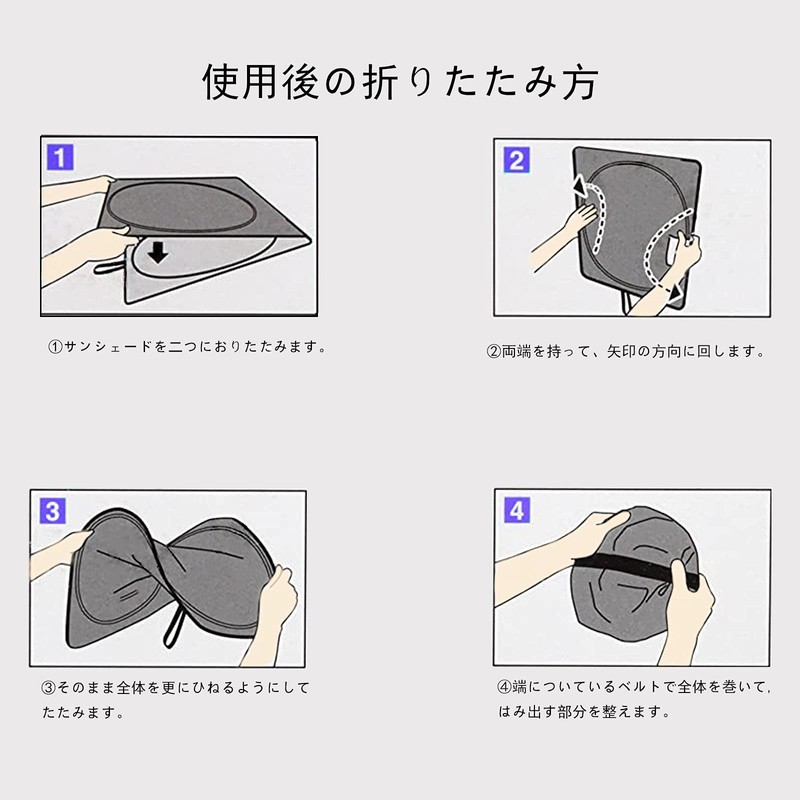 使用後の折りたたみ方

1

①サンシェードを二つにおりたたみます。

2

②両端を持って、矢印の方向に回します。

3

③そのまま全体を更にひねるようにしてたたみます。

4

④端についているベルトで全体を巻いて，はみ出す部分を整えます。