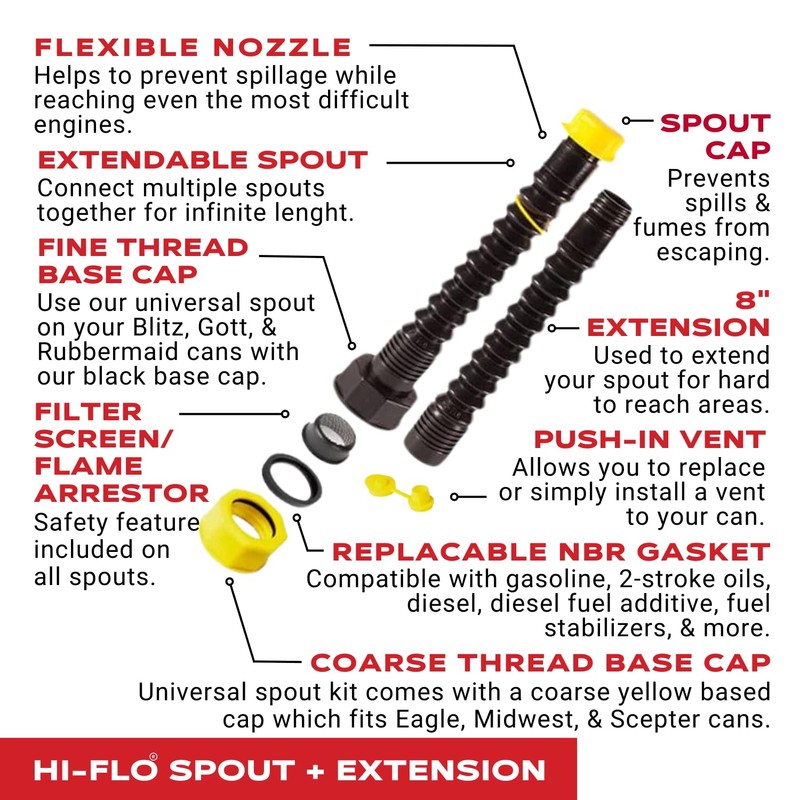 FLEXIBLE NOZZLE
Helps to prevent spillage while reaching even the most difficult engines.

EXTENDABLE SPOUT
Connect multiple spouts together for infinite lenght.

FINE THREAD BASE CAP
Use our universal spout on your Blitz, Gott, & Rubbermaid cans with our black base cap.

FILTER SCREEN/ FLAME ARRESTOR
Safety feature included on all spouts.

SPOUT CAP
Prevents spills & fumes from escaping.

8" EXTENSION
Used to extend your spout for hard to reach areas.

PUSH-IN VENT
Allows you to replace or simply install a vent to your can.

REPLACABLE NBR GASKET
Compatible with gasoline, 2-stroke oils, diesel, diesel fuel additive, fuel stabilizers, & more.

COARSE THREAD BASE CAP
Universal spout kit comes with a coarse yellow based cap which fits Eagle, Midwest, & Scepter cans.

HI-FLO® SPOUT + EXTENSION