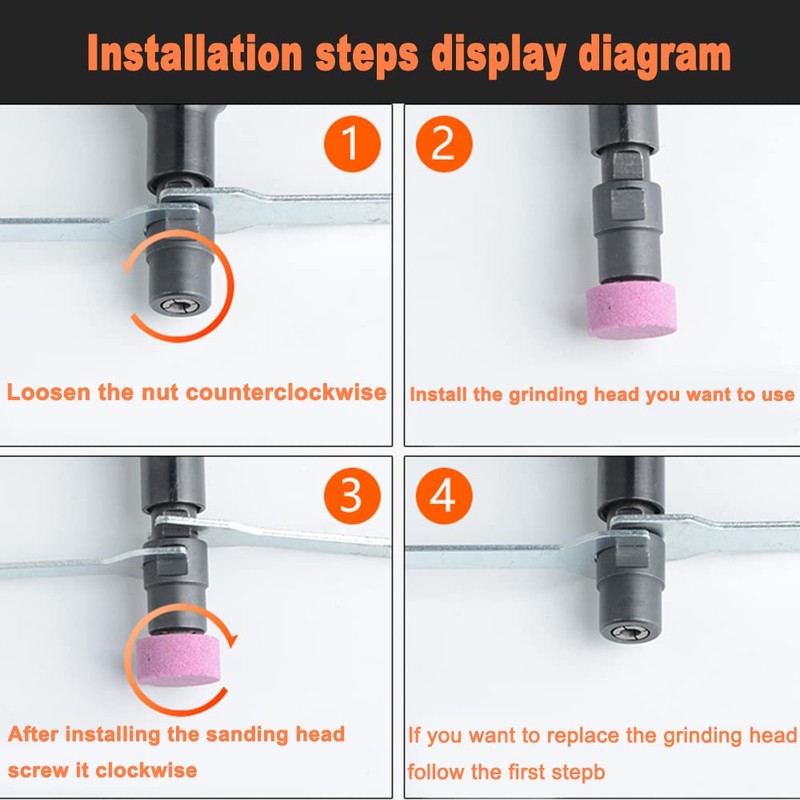 Installation steps display diagram

1

Loosen the nut counterclockwise

2

Install the grinding head you want to use

3

After installing the sanding head screw it clockwise

4

If you want to replace the grinding head follow the first stepb