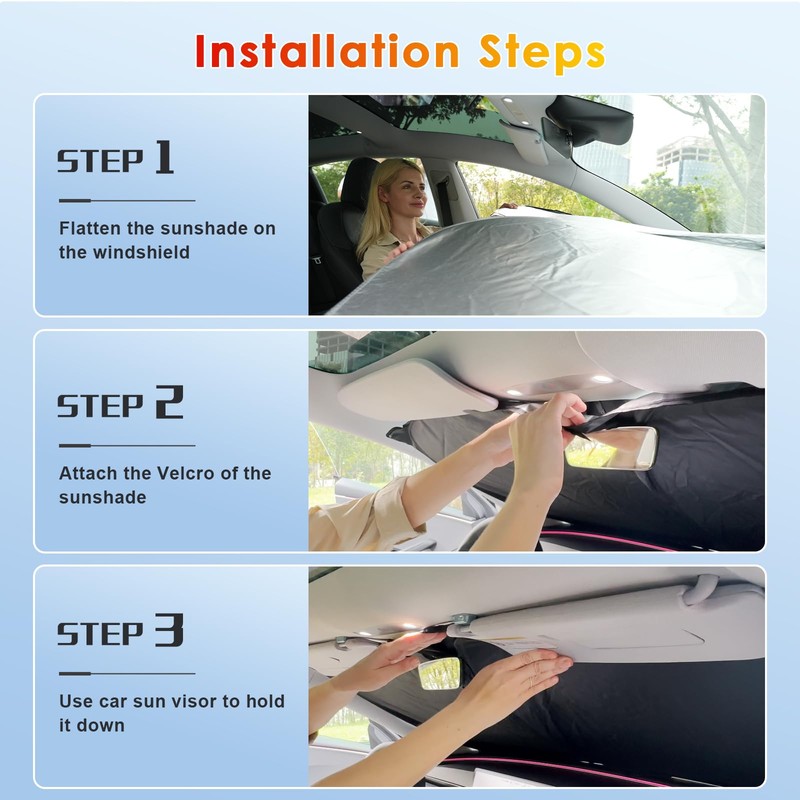 Installation Steps

STEP 1

Flatten the sunshade on the windshield

STEP 2

Attach the Velcro of the sunshade

STEP 3

Use car sun visor to hold it down