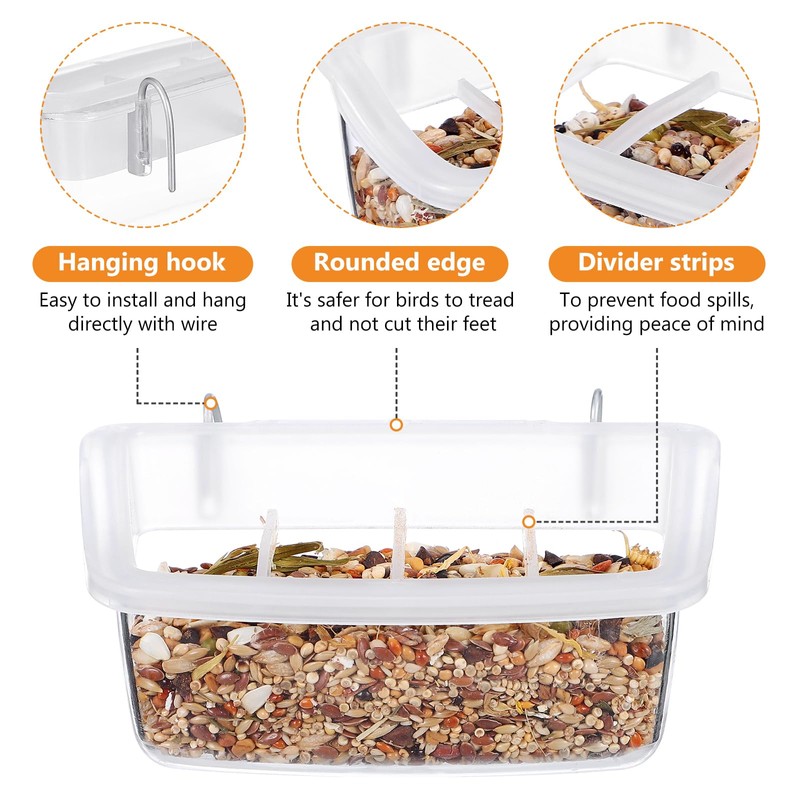 Hanging hook

Easy to install and hang directly with wire

Rounded edge

It's safer for birds to tread and not cut their feet

Divider strips

To prevent food spills, providing peace of mind