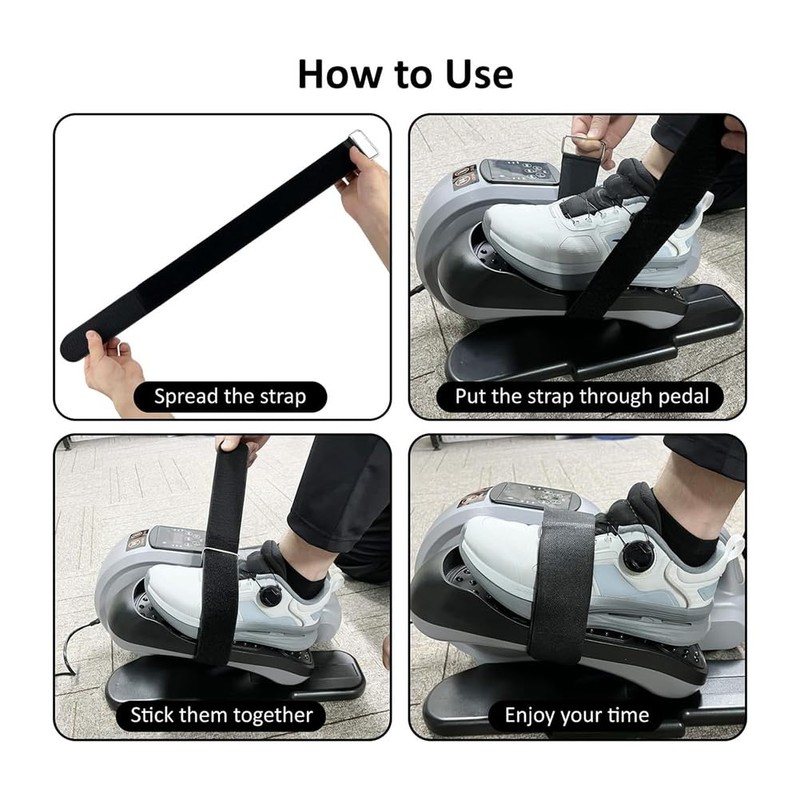 How to Use

Spread the strap

Put the strap through pedal

Stick them together

Enjoy your time