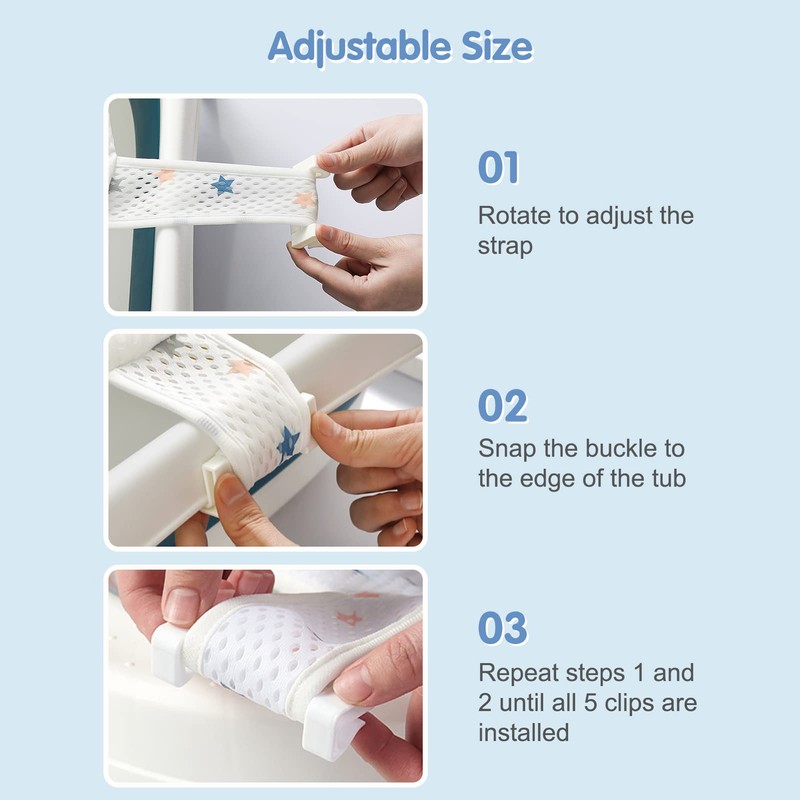 Adjustable Size

01
Rotate to adjust the strap

02
Snap the buckle to the edge of the tub

03
Repeat steps 1 and 2 until all 5 clips are installed