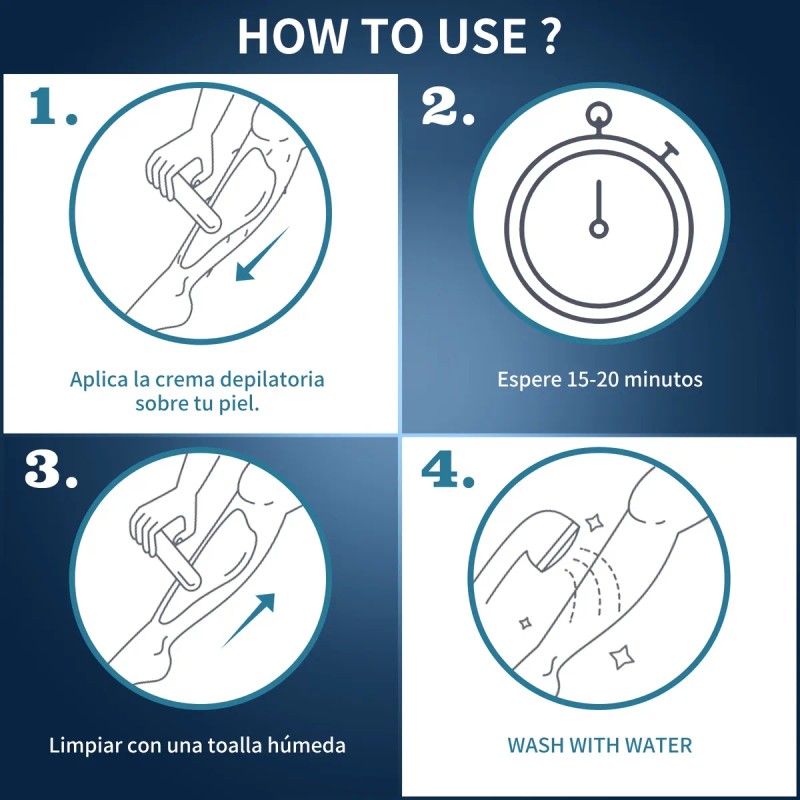 HOW TO USE ?

1.

Aplica la crema depilatoria sobre tu piel.

2.

Espere 15-20 minutos

3.

Limpiar con una toalla húmeda

4.

WASH WITH WATER