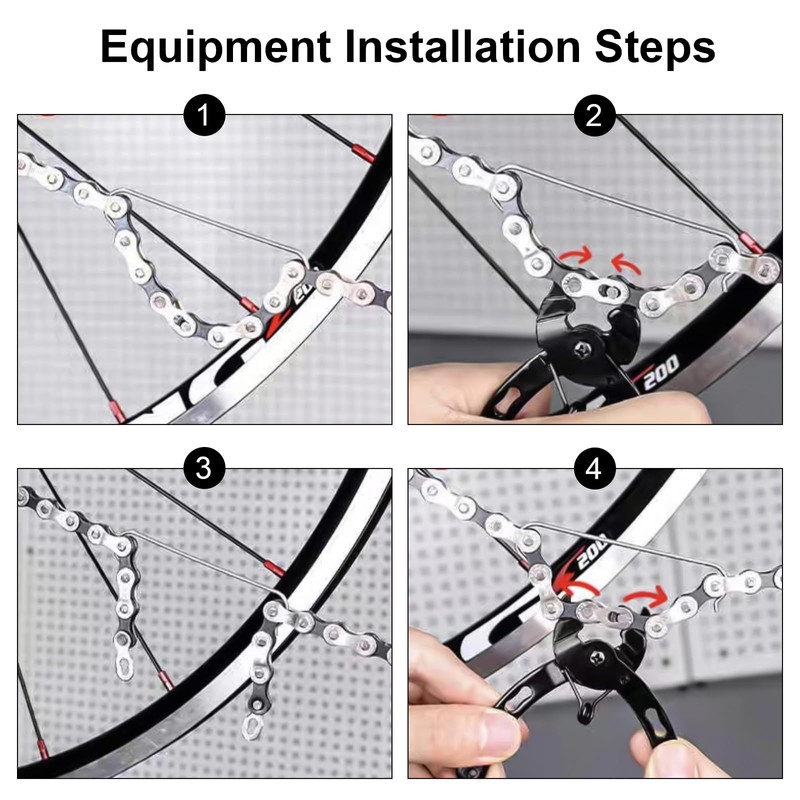 Equipment Installation Steps

1

2

200

3

4

200