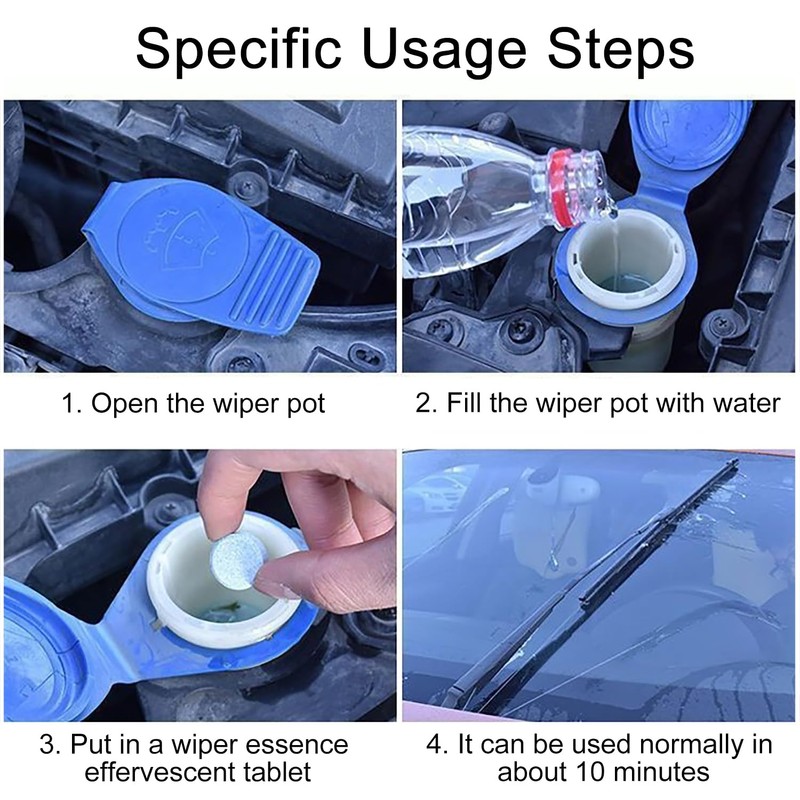 Specific Usage Steps

1. Open the wiper pot

2. Fill the wiper pot with water

3. Put in a wiper essence effervescent tablet

4. It can be used normally in about 10 minutes