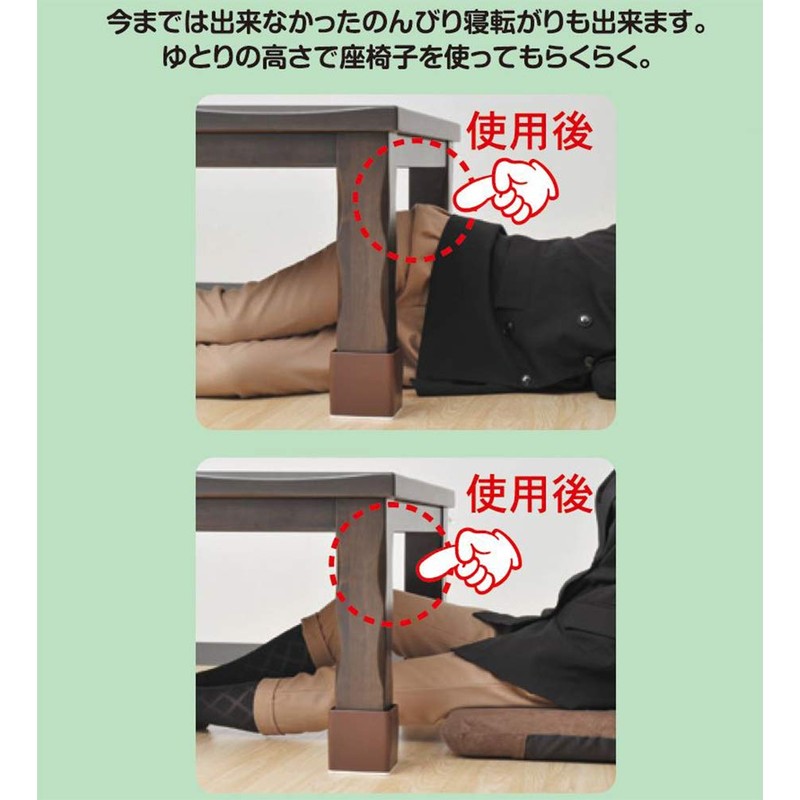 今までは出来なかったのんびり寝転がりも出来ます。
ゆとりの高さで座椅子を使ってもらくらく。

使用後

使用後