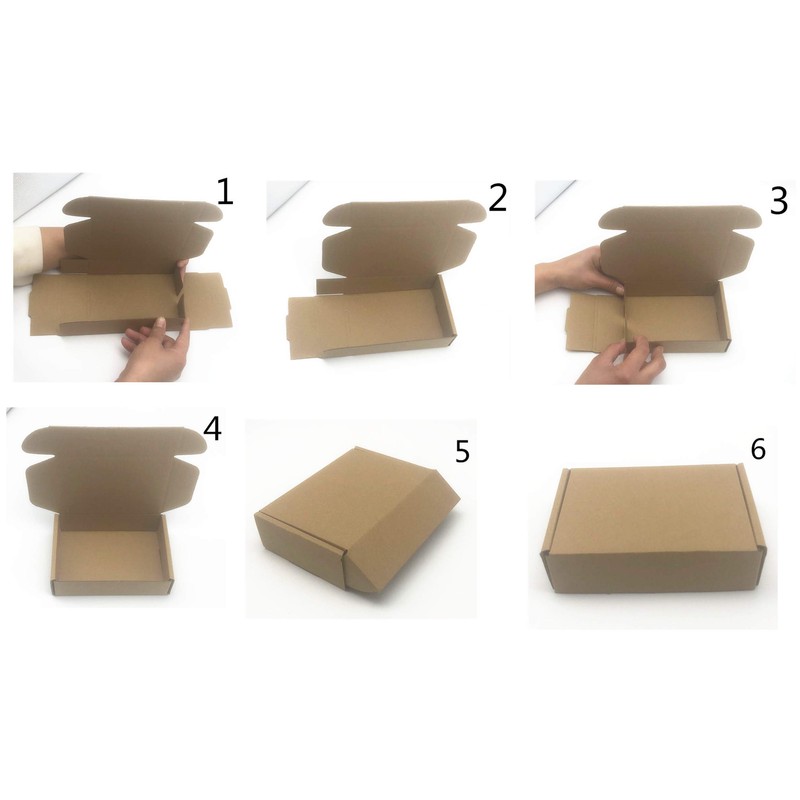 1
2
3
4
5
6