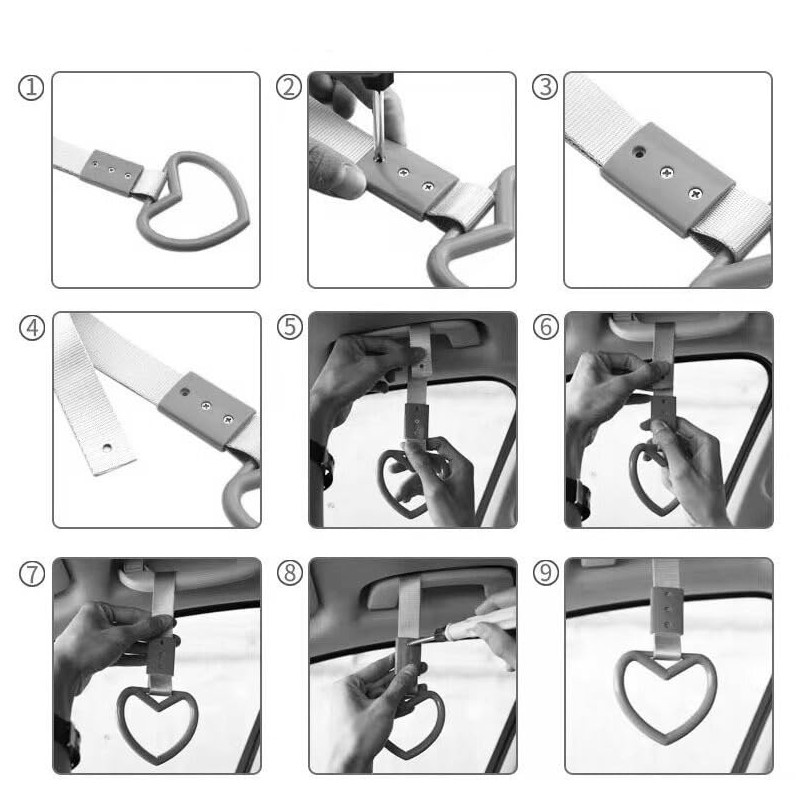 ①

②

③

④

⑤

⑥

⑦

⑧

⑨