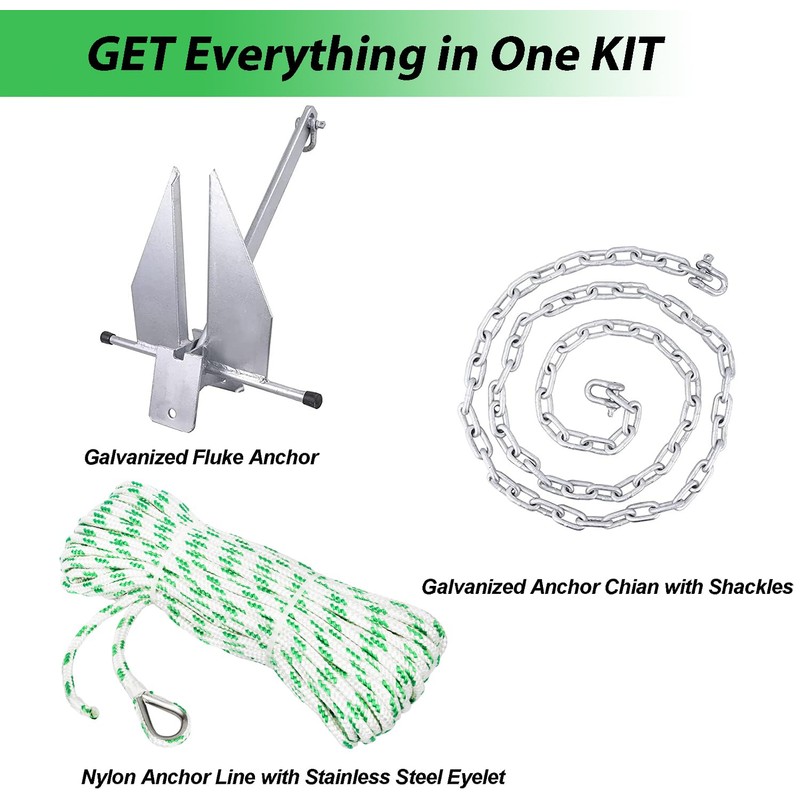 GET Everything in One KIT

Galvanized Fluke Anchor

Galvanized Anchor Chian with Shackles

Nylon Anchor Line with Stainless Steel Eyelet