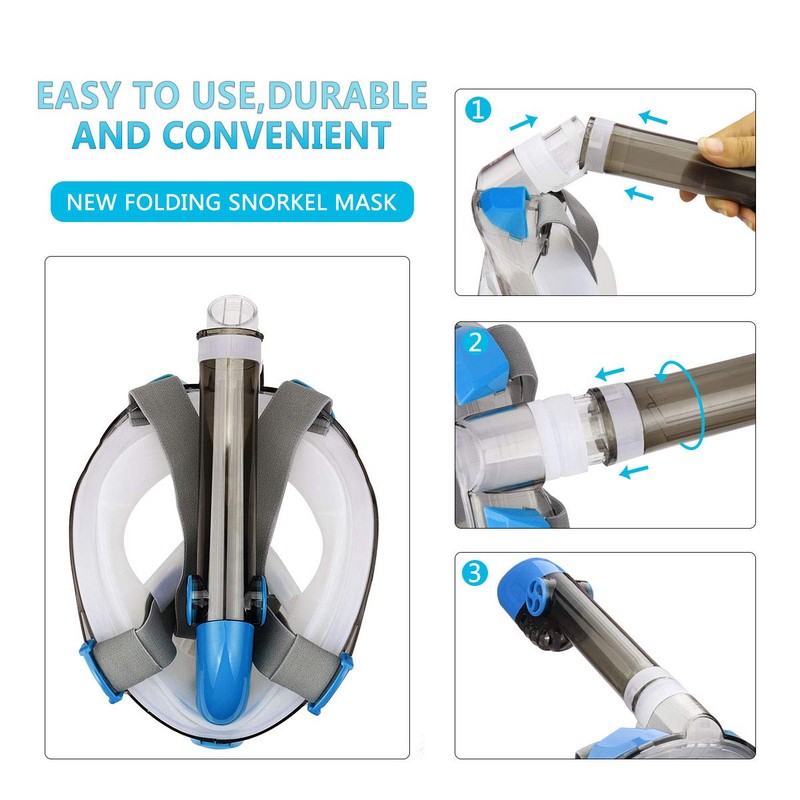 EASY TO USE,DURABLE
AND CONVENIENT

NEW FOLDING SNORKEL MASK

1

2

3