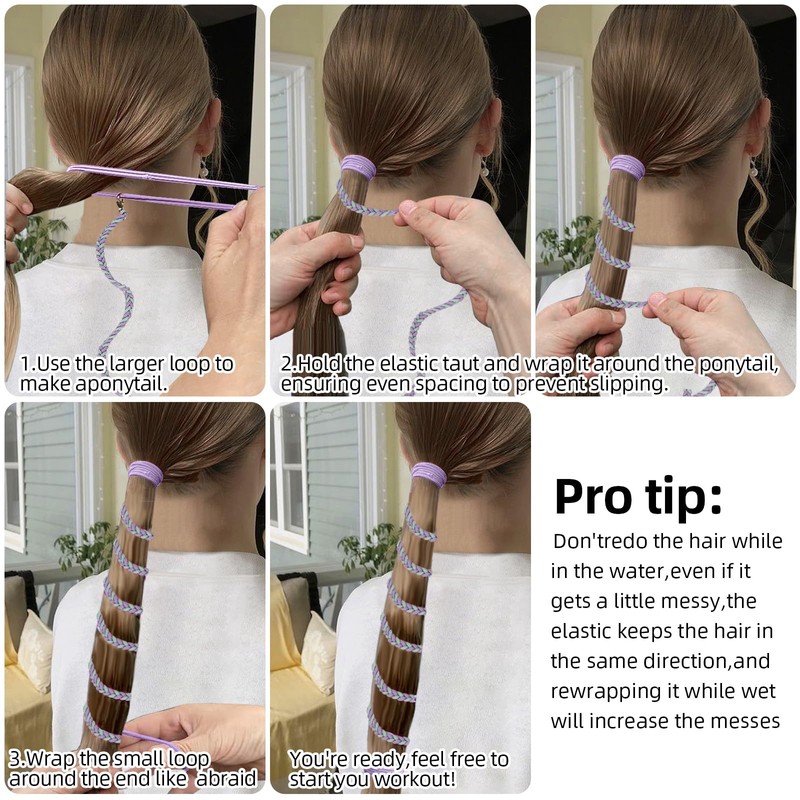 1.Use the larger loop to make aponytail.

2.Hold the elastic taut and wrap it around the ponytail, ensuring even spacing to prevent slipping.

3.Wrap the small loop around the end like abraid

You're ready,feel free to start you workout!

Pro tip:

Don'tredo the hair while in the water,even if it gets a little messy,the elastic keeps the hair in the same direction,and rewrapping it while wet will increase the messes