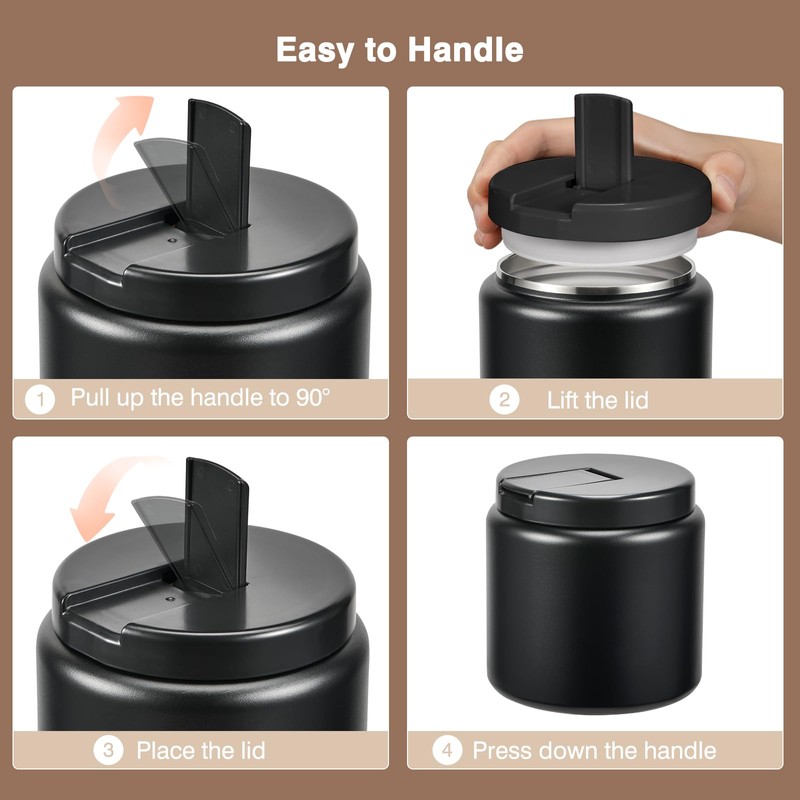 Easy to Handle

1 Pull up the handle to 90°

2 Lift the lid

3 Place the lid

4 Press down the handle