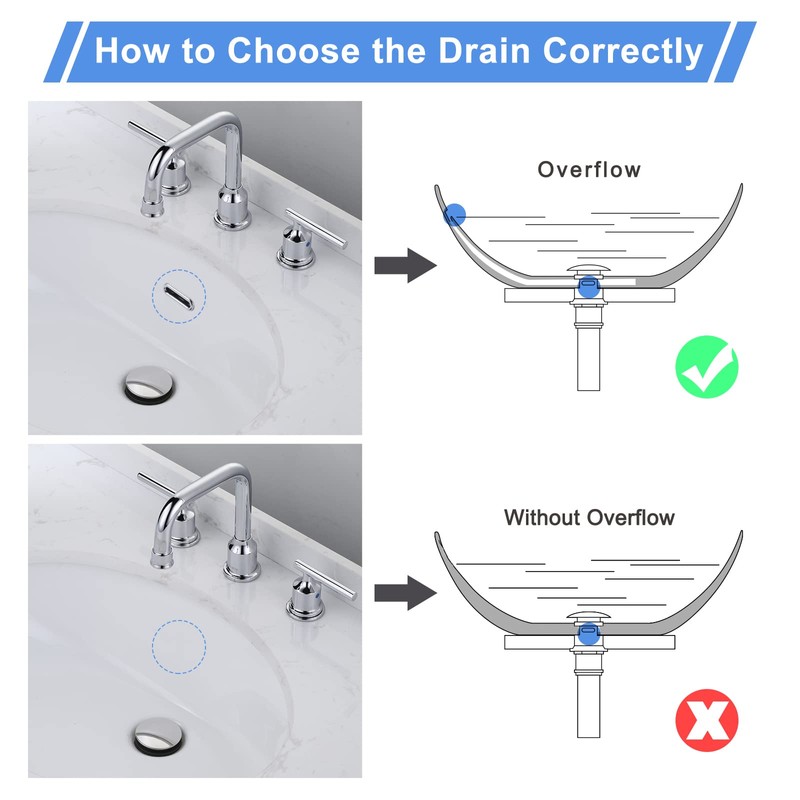 How to Choose the Drain Correctly

Overflow

Without Overflow