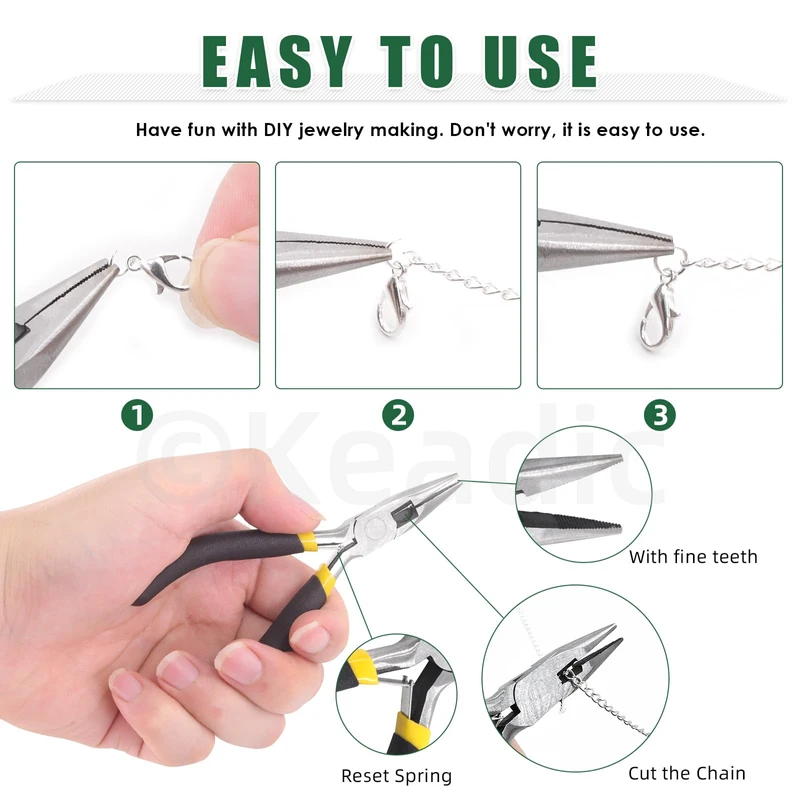 EASY TO USE

Have fun with DIY jewelry making. Don't worry, it is easy to use.

1

2

3

©Keadic

With fine teeth

Reset Spring

Cut the Chain