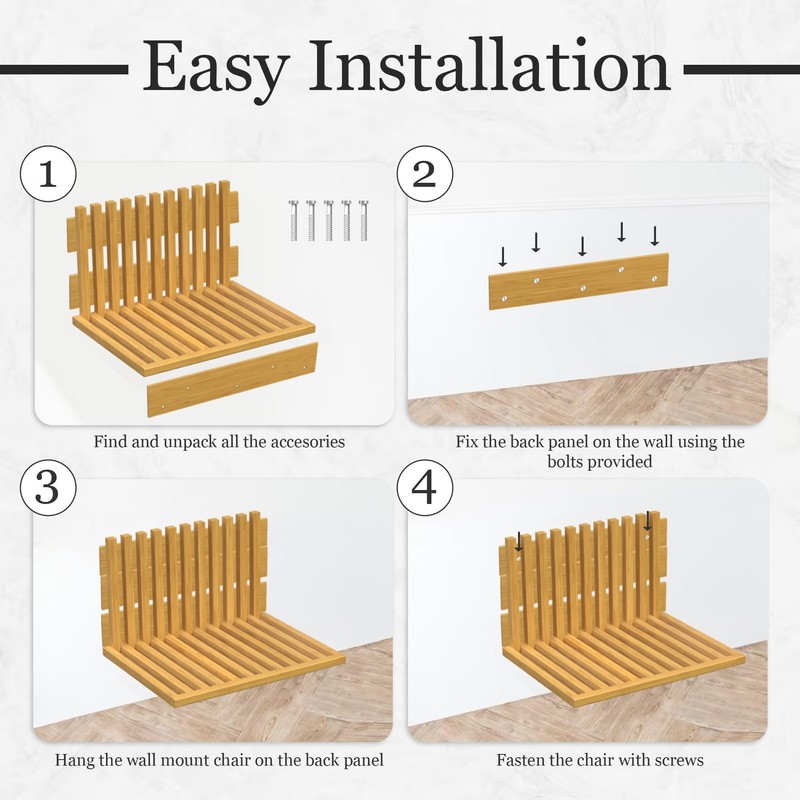 Easy Installation

1

Find and unpack all the accesories

2

Fix the back panel on the wall using the bolts provided

3

Hang the wall mount chair on the back panel

4

Fasten the chair with screws