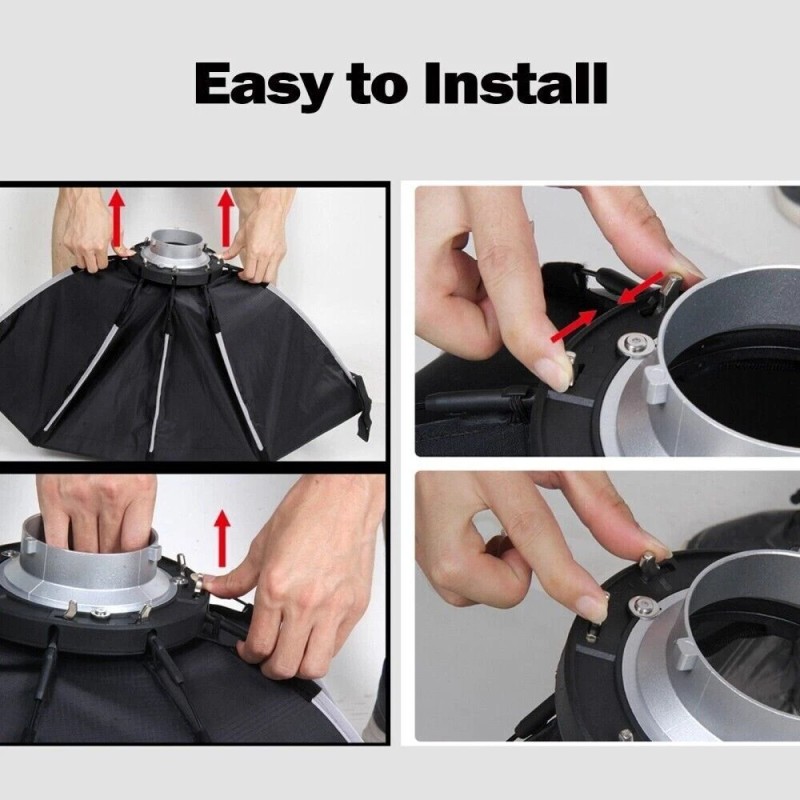 Easy to Install